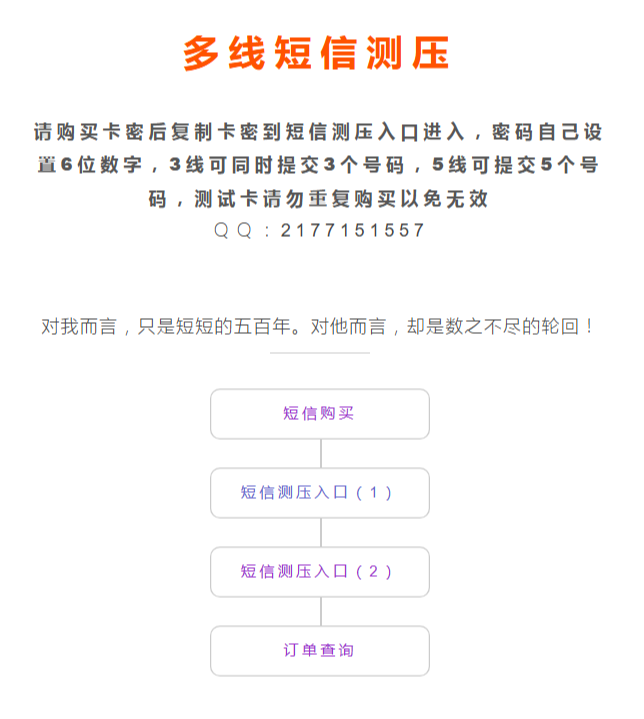 多线短信测压

请购买卡密后复制卡密到短信测压入口进入，密码自己设置6位数字，3线可同时提交3个号码，5线可提交5个号码，测试卡请勿重复购买以免无效
QQ：2177151557

对我而言，只是短短的五百年。对他而言，却是数之不尽的轮回！

短信购买

短信测压入口（1）

短信测压入口（2）

订单查询